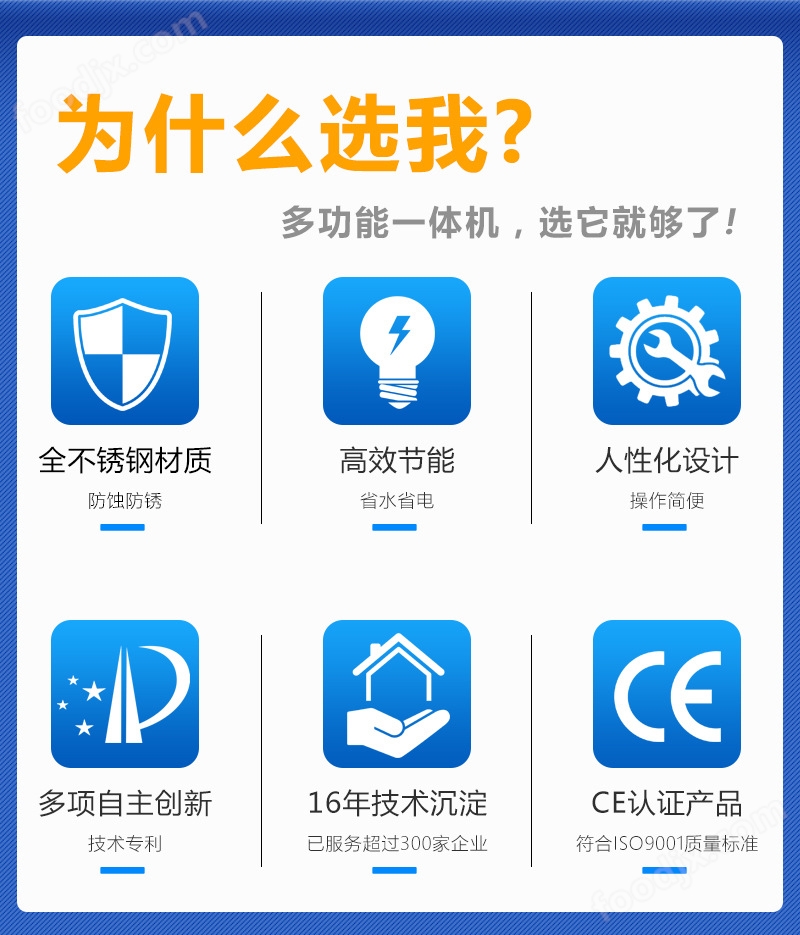 为什么选我?

多功能一体机，选它就够了!

全不锈钢材质

防蚀防锈

高效节能

省水省电

人性化设计

操作简便

多项自主创新

技术专利

16年技术沉淀

已服务超过300家企业

CE

CE认证产品

符合ISO9001质量标准

foodjx.com