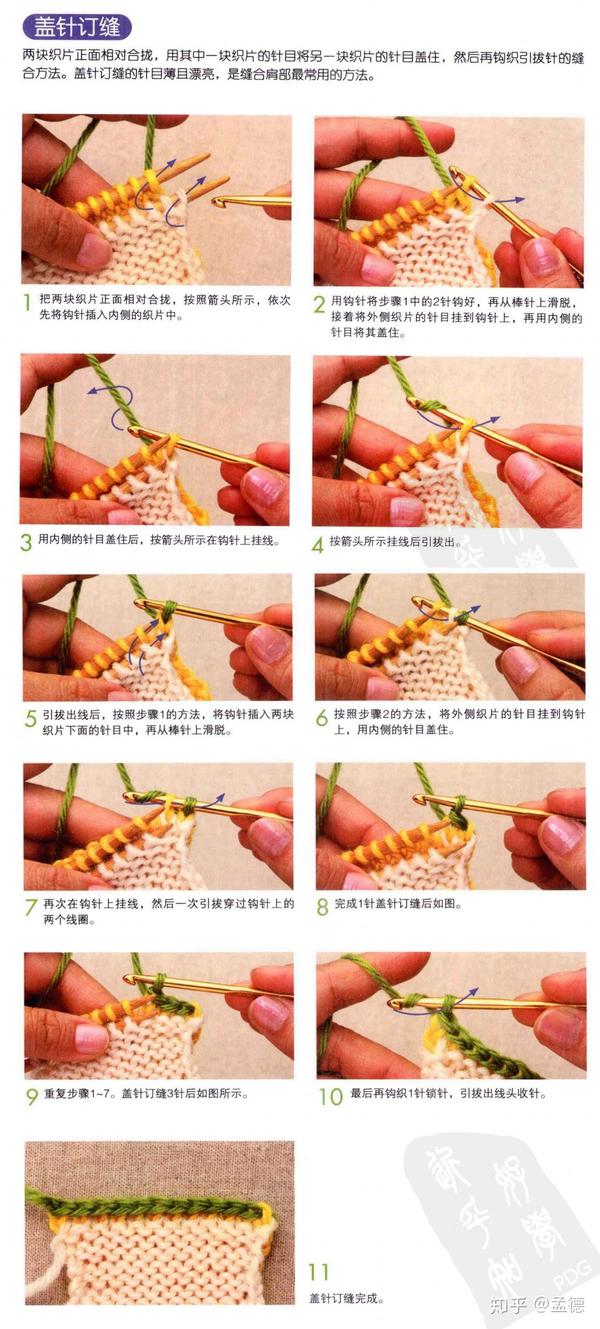 盖针订缝

两块织片正面相对合拢，用其中一块织片的针目将另一块织片的针目盖住，然后再钩织引拔针的缝合方法。盖针订缝的针目薄且漂亮，是缝合肩部最常用的方法。

1 把两块织片正面相对合拢，按照箭头所示，依次先将钩针插入内侧的织片中。

2 用钩针将步骤1中的2针钩好，再从棒针上滑脱，接着将外侧织片的针目挂到钩针上，再用内侧的针目将其盖住。

3 用内侧的针目盖住后，按箭头所示在钩针上挂线。

4 按箭头所示挂线后引拔出。

5 引拔出线后，按照步骤1的方法，将钩针插入两块织片下面的针目中，再从棒针上滑脱。

6 按照步骤2的方法，将外侧织片的针目挂到钩针上，用内侧的针目盖住。

7 再次在钩针上挂线，然后一次引拔穿过钩针上的两个线圈。

8 完成1针盖针订缝后如图。

9 重复步骤1~7。盖针订缝3针后如图所示。

10 最后再钩织1针锁针，引拔出线头收针。

11
盖针订缝完成。

PDG

知乎 @孟德